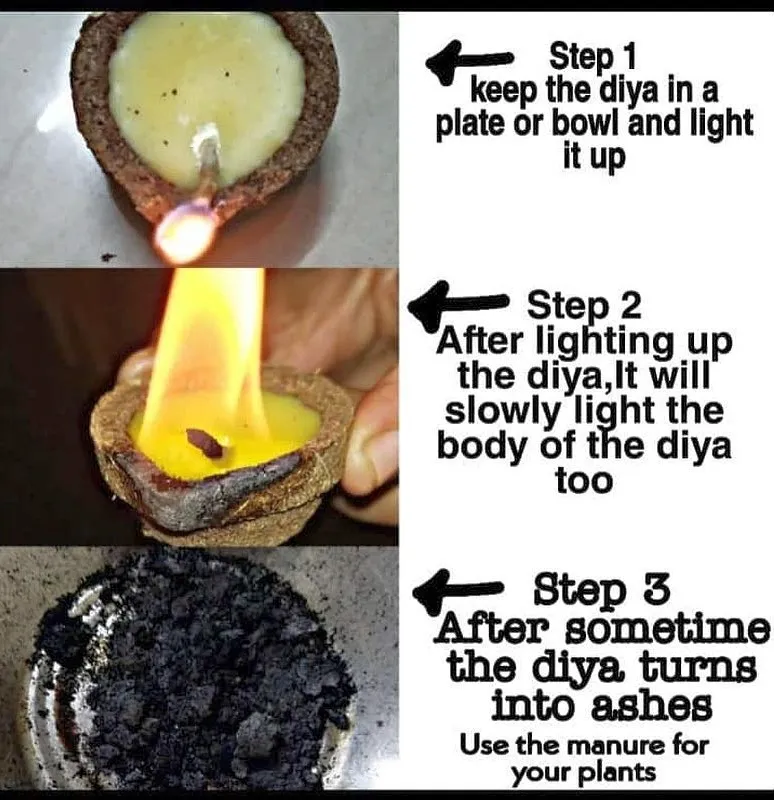 Step 1
keep the diya in a plate or bowl and light it up

Step 2
After lighting up the diya,It will slowly light the body of the diya too

Step 3
After sometime the diya turns into ashes

Use the manure for your plants