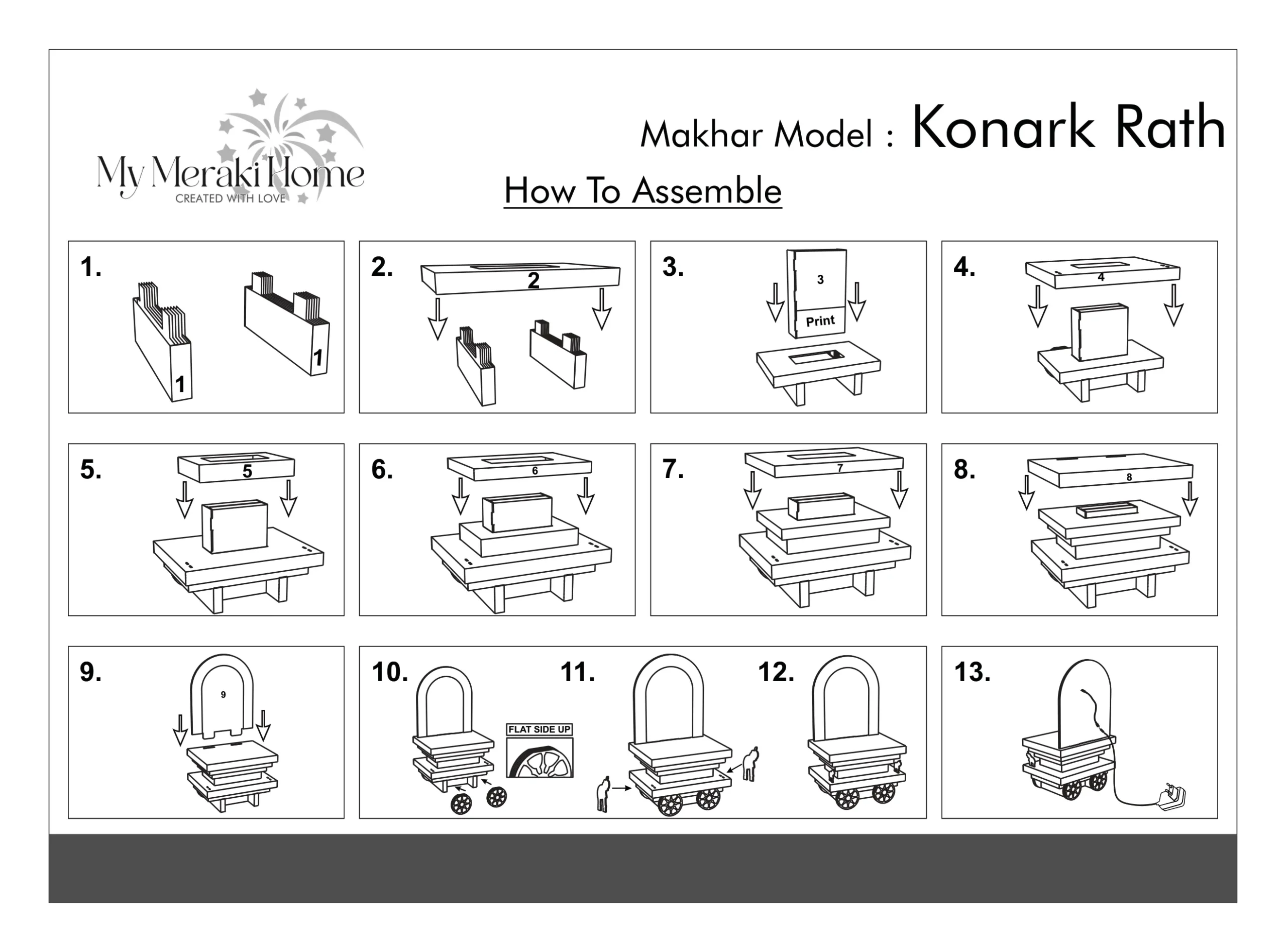 My Meraki Home
CREATED WITH LOVE

Makhar Model : Konark Rath

How To Assemble

1.
1
1

2.
2

3.
3
Print

4.
4

5.
5

6.
6

7.
7

8.
8

9.
9

10.
FLAT SIDE UP

11.

12.

13.